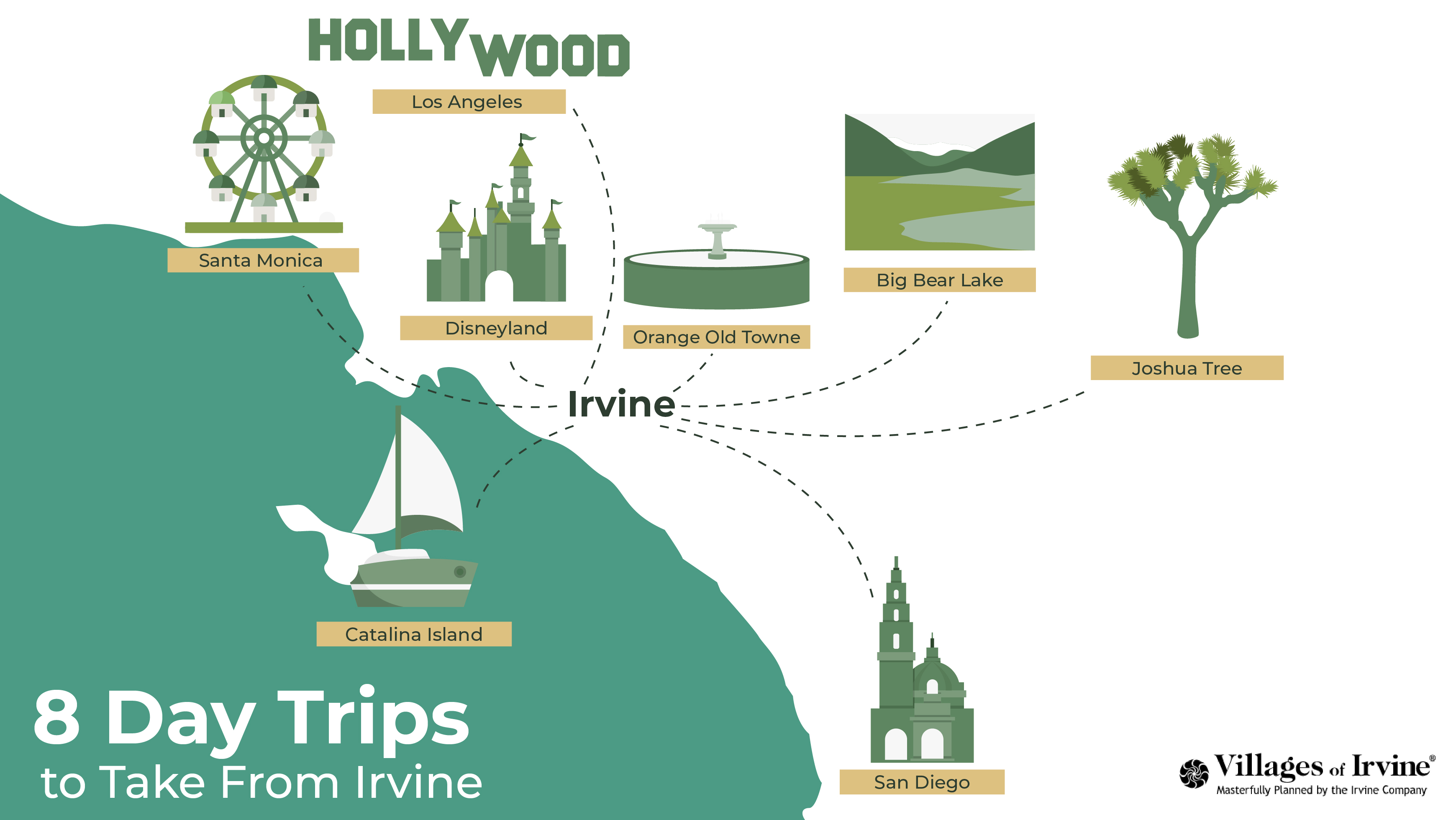 HOLLYWOOD

Los Angeles

Santa Monica

Disneyland

Orange Old Towne

Big Bear Lake

Joshua Tree

Irvine

Catalina Island

San Diego

8 Day Trips
to Take From Irvine

Villages of Irvine®
Masterfully Planned by the Irvine Company